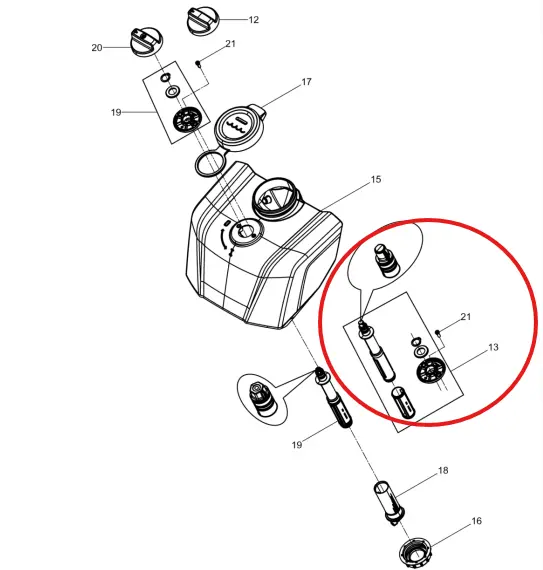 12
20
21
17
19
15
21
13
19
18
16